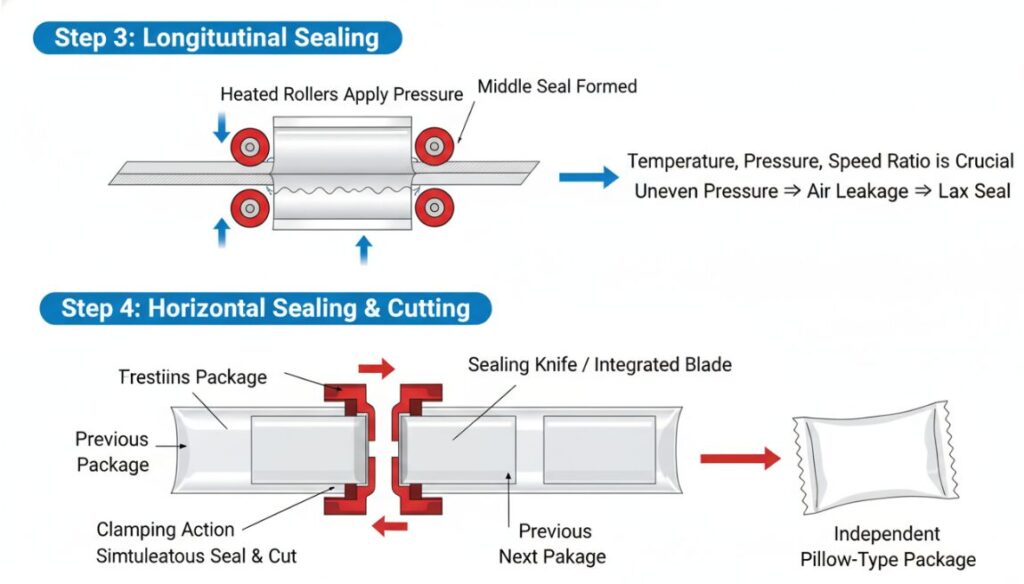 Step 3: Longitutinal Sealing

Heated Rollers Apply Pressure

Middle Seal Formed

Temperature, Pressure, Speed Ratio is Crucial

Uneven Pressure ⇒ Air Leakage ⇒ Lax Seal

Step 4: Horizontal Sealing & Cutting

Trestiins Package

Sealing Knife / Integrated Blade

Previous Package

Clamping Action Simtuleatous Seal & Cut

Previous Next Pakage

Independent Pillow-Type Package