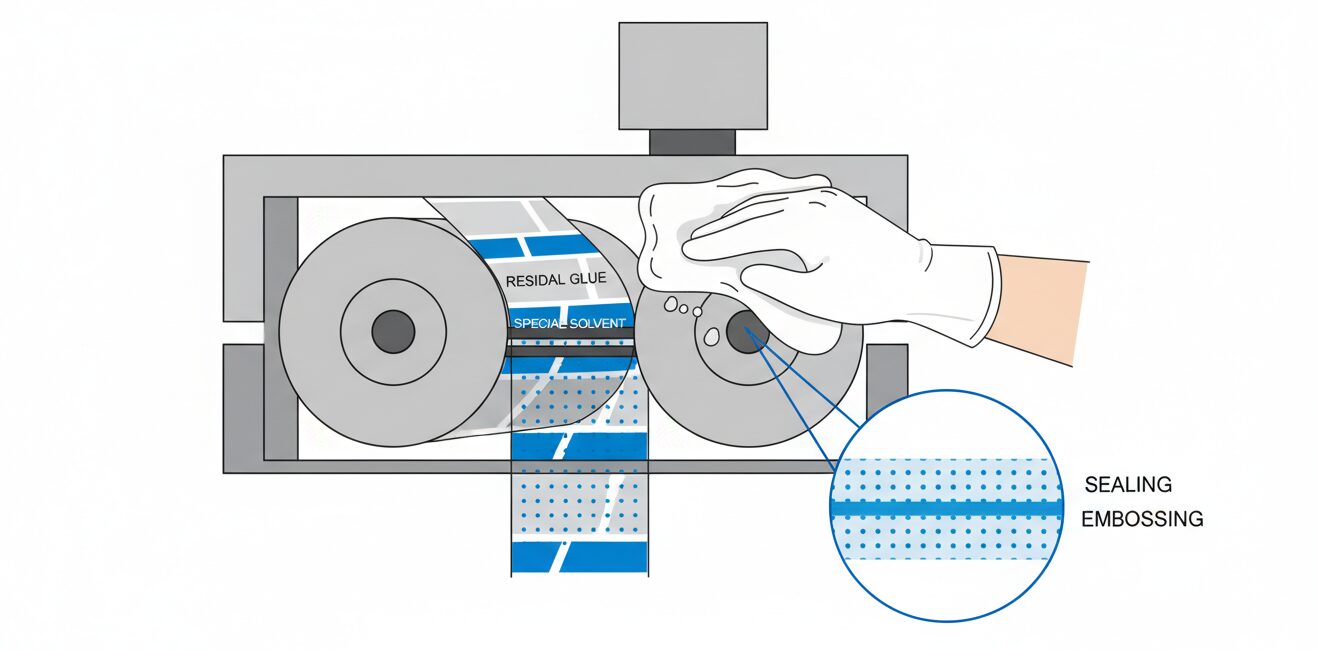 RESIDAL GLUE
SPECIAL SOLVENT
SEALING
EMBOSSING