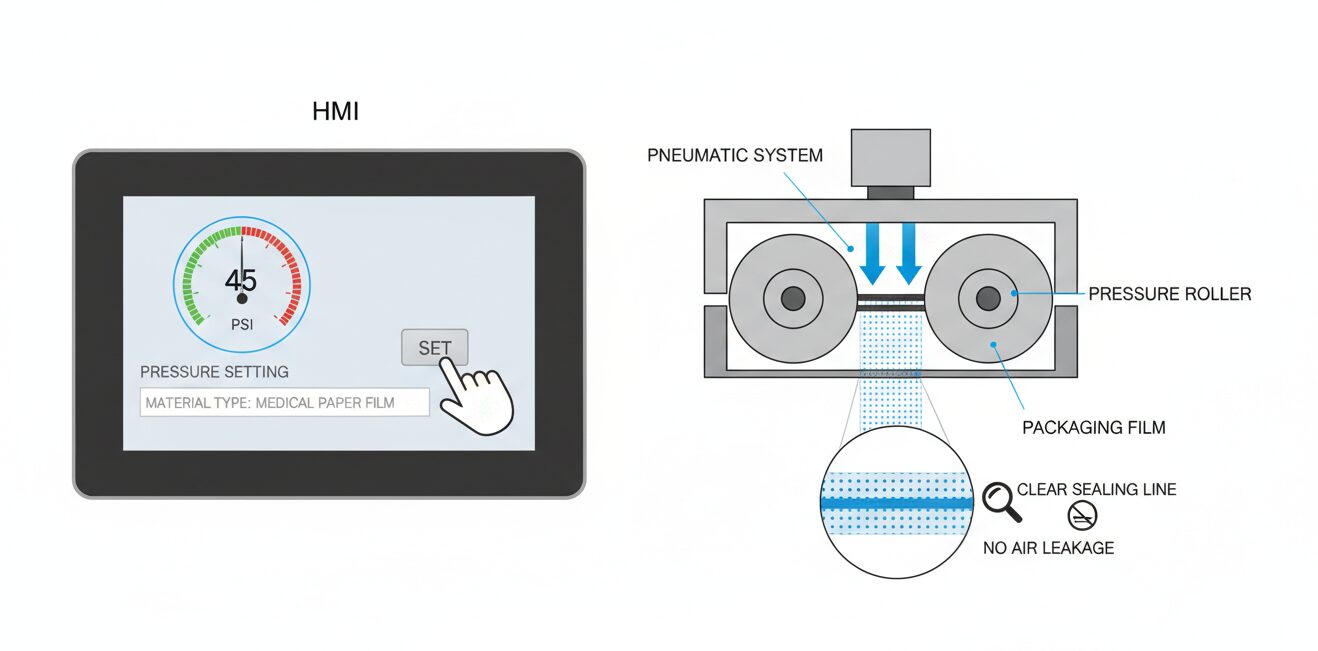 HMI

45
PSI

SET

PRESSURE SETTING

MATERIAL TYPE: MEDICAL PAPER FILM

PNEUMATIC SYSTEM

PRESSURE ROLLER

PACKAGING FILM

CLEAR SEALING LINE

NO AIR LEAKAGE