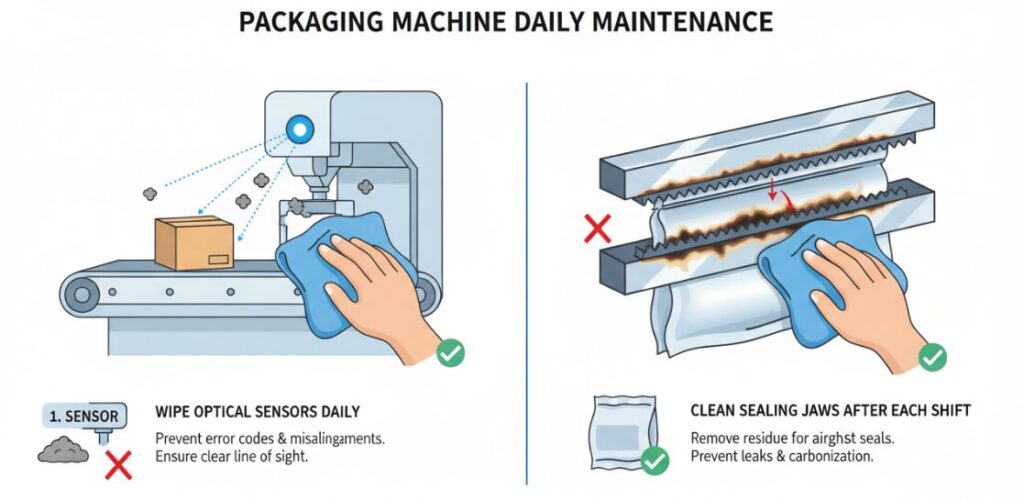 PACKAGING MACHINE DAILY MAINTENANCE

1. SENSOR

WIPE OPTICAL SENSORS DAILY

Prevent error codes & misalingaments.
Ensure clear line of sight.

CLEAN SEALING JAWS AFTER EACH SHIFT

Remove residue for airghst seals.
Prevent leaks & carbonization.