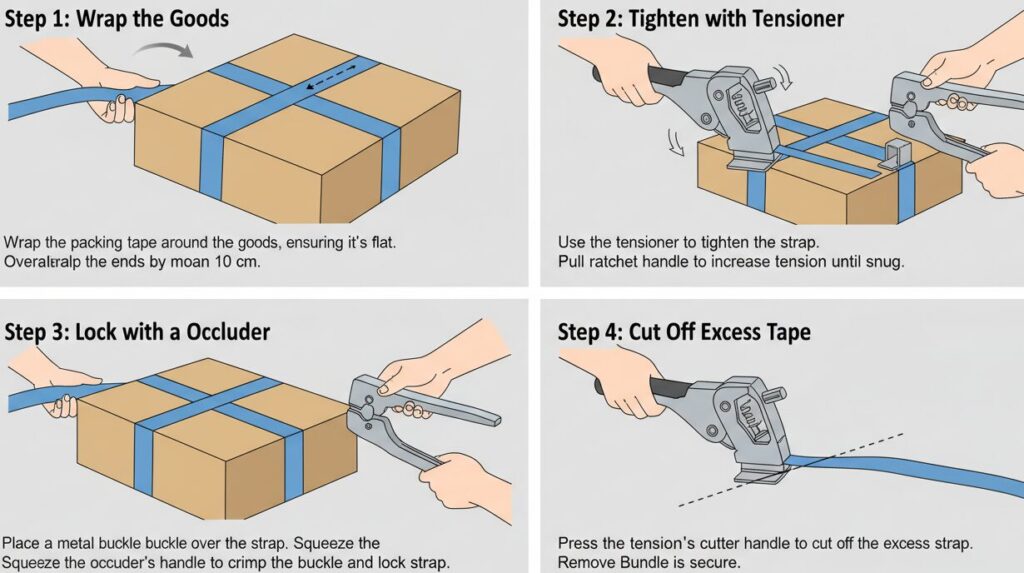 Step 1: Wrap the Goods

Wrap the packing tape around the goods, ensuring it's flat. Overalralp the ends by moan 10 cm.

Step 2: Tighten with Tensioner

Use the tensioner to tighten the strap. Pull ratchet handle to increase tension until snug.

Step 3: Lock with a Occluder

Place a metal buckle buckle over the strap. Squeeze the Squeeze the occuder's handle to crimp the buckle and lock strap.

Step 4: Cut Off Excess Tape

Press the tension's cutter handle to cut off the excess strap. Remove Bundle is secure.